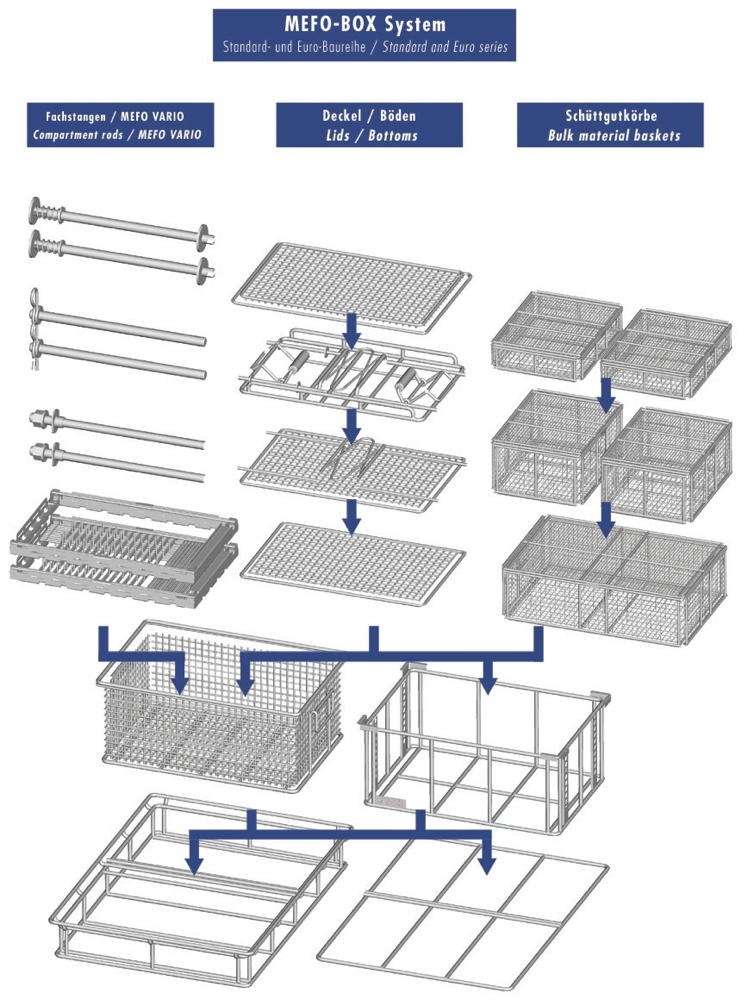 MEFO-BOX System
Standard- und Euro-Baureihe / Standard and Euro series

Fachstangen / MEFO VARIO
Compartment rods / MEFO VARIO

Deckel / Böden
Lids / Bottoms

Schüttgutkörbe
Bulk material baskets