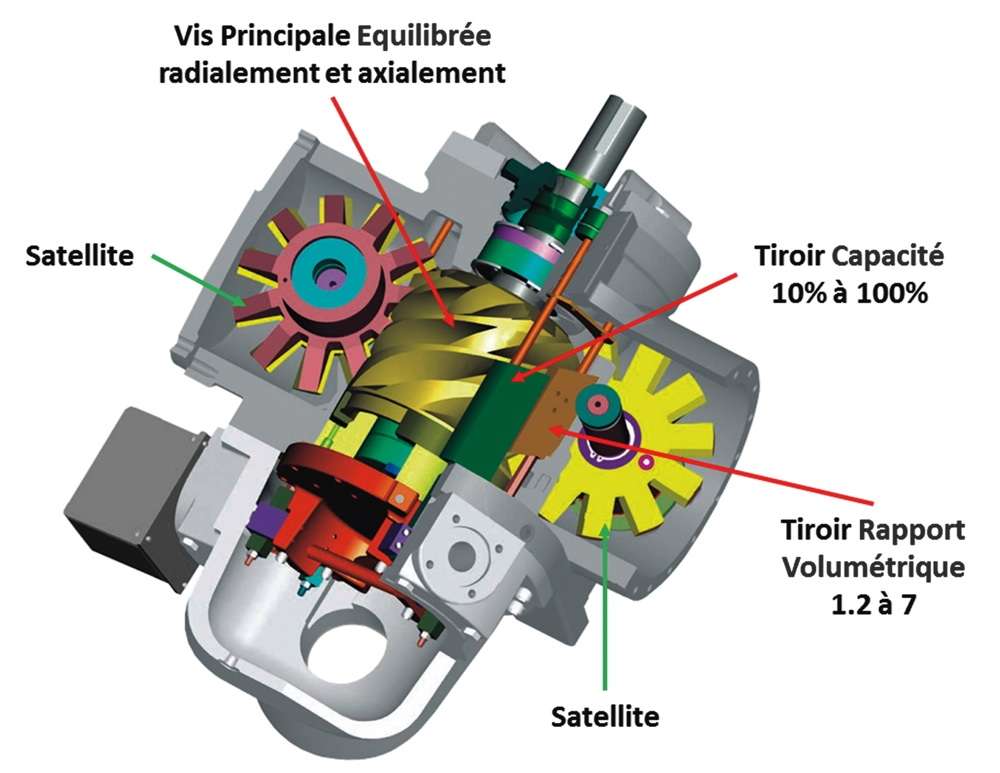 Vis Principale Equilibrée radialement et axialement

Satellite

Tiroir Capacité 10% à 100%

Tiroir Rapport Volumétrique 1.2 à 7

Satellite